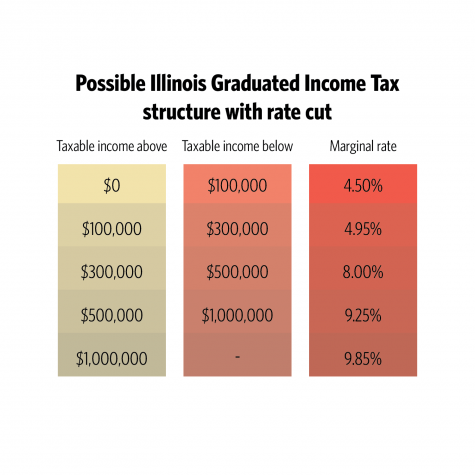 Possible Illinois Graduated Income Tax structure with rate cut

| Taxable income above | Taxable income below | Marginal rate |
|---|---|---|
| \$0 | \$100,000 | 4.50% |
| \$100,000 | \$300,000 | 4.95% |
| \$300,000 | \$500,000 | 8.00% |
| \$500,000 | \$1,000,000 | 9.25% |
| \$1,000,000 | - | 9.85% |