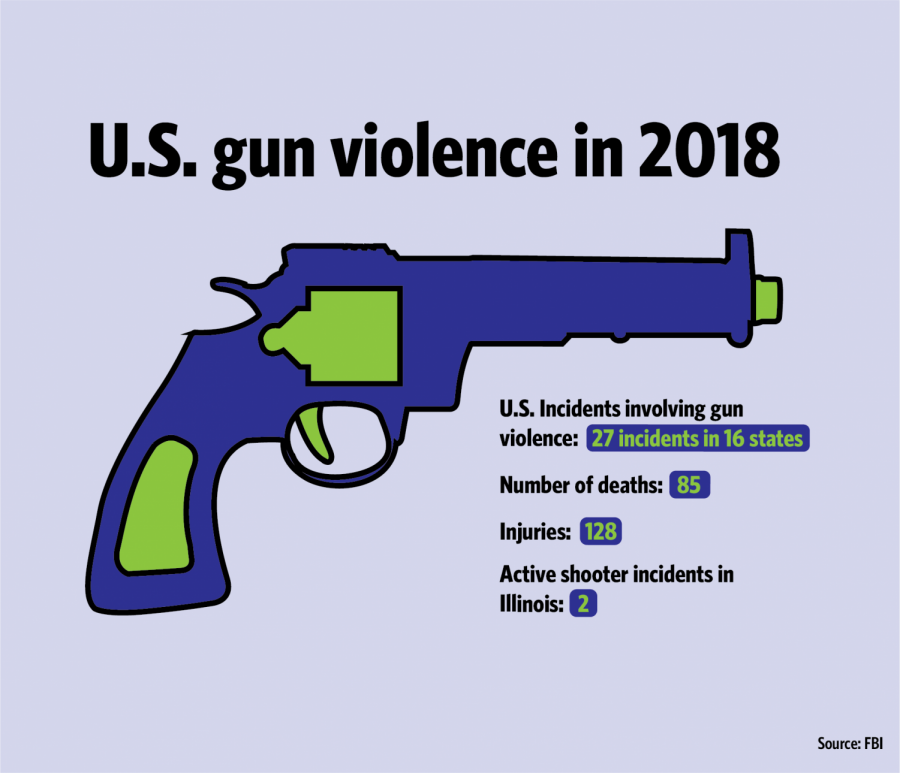 U.S. gun violence in 2018

U.S. Incidents involving gun violence: 27 incidents in 16 states

Number of deaths: 85

Injuries: 128

Active shooter incidents in Illinois: 2

Source: FBI