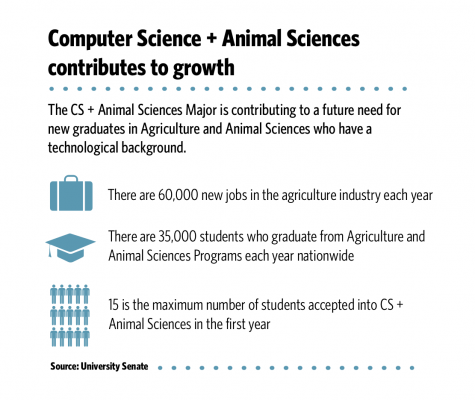 Computer Science + Animal Sciences contributes to growth

The CS + Animal Sciences Major is contributing to a future need for new graduates in Agriculture and Animal Sciences who have a technological background.

There are 60,000 new jobs in the agriculture industry each year

There are 35,000 students who graduate from Agriculture and Animal Sciences Programs each year nationwide

15 is the maximum number of students accepted into CS + Animal Sciences in the first year

Source: University Senate