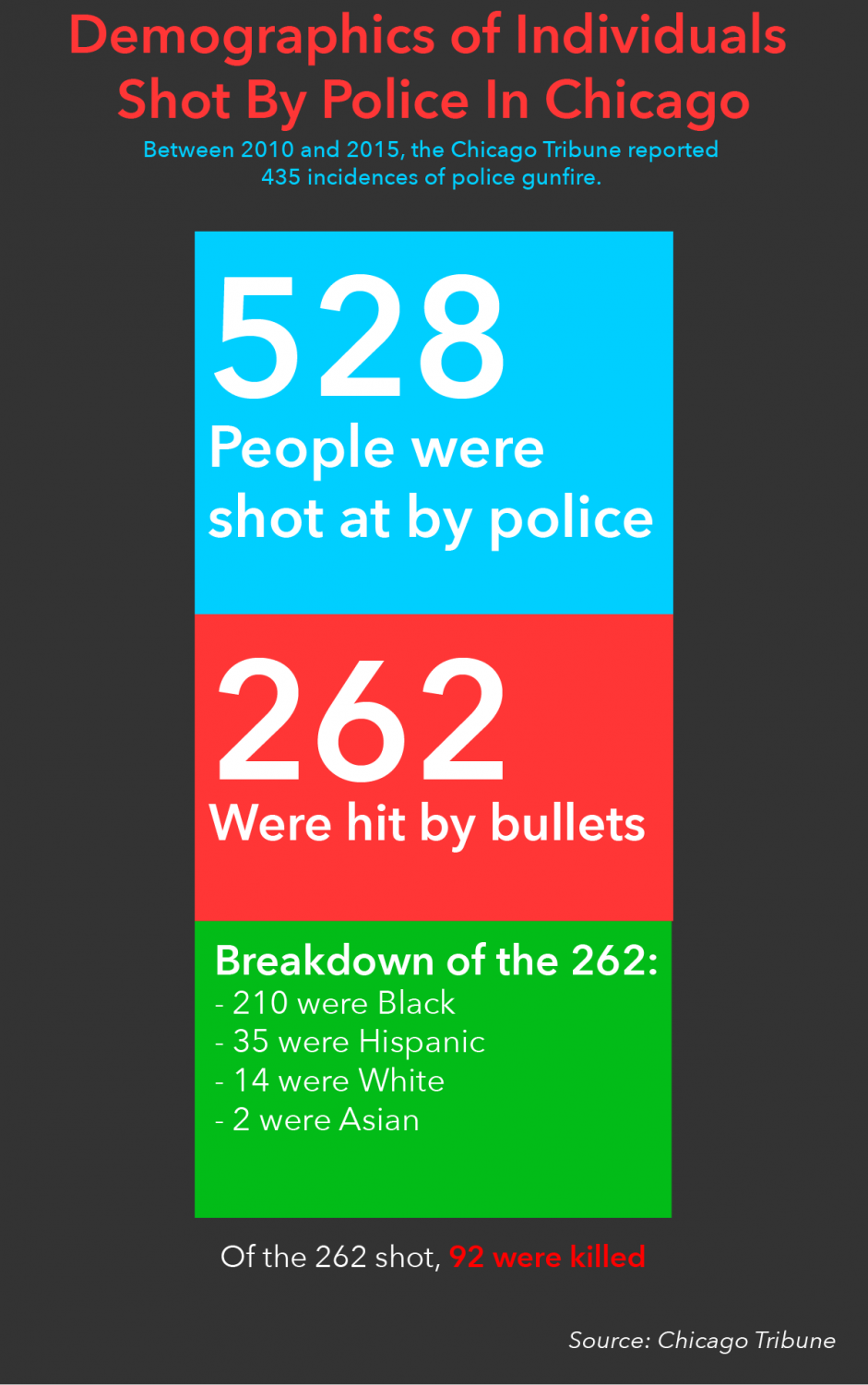 Demographics of Individuals Shot By Police In Chicago

Between 2010 and 2015, the Chicago Tribune reported 435 incidences of police gunfire.

528

People were shot at by police

262

Were hit by bullets

Breakdown of the 262:
- 210 were Black
- 35 were Hispanic
- 14 were White
- 2 were Asian

Of the 262 shot, 92 were killed

Source: Chicago Tribune